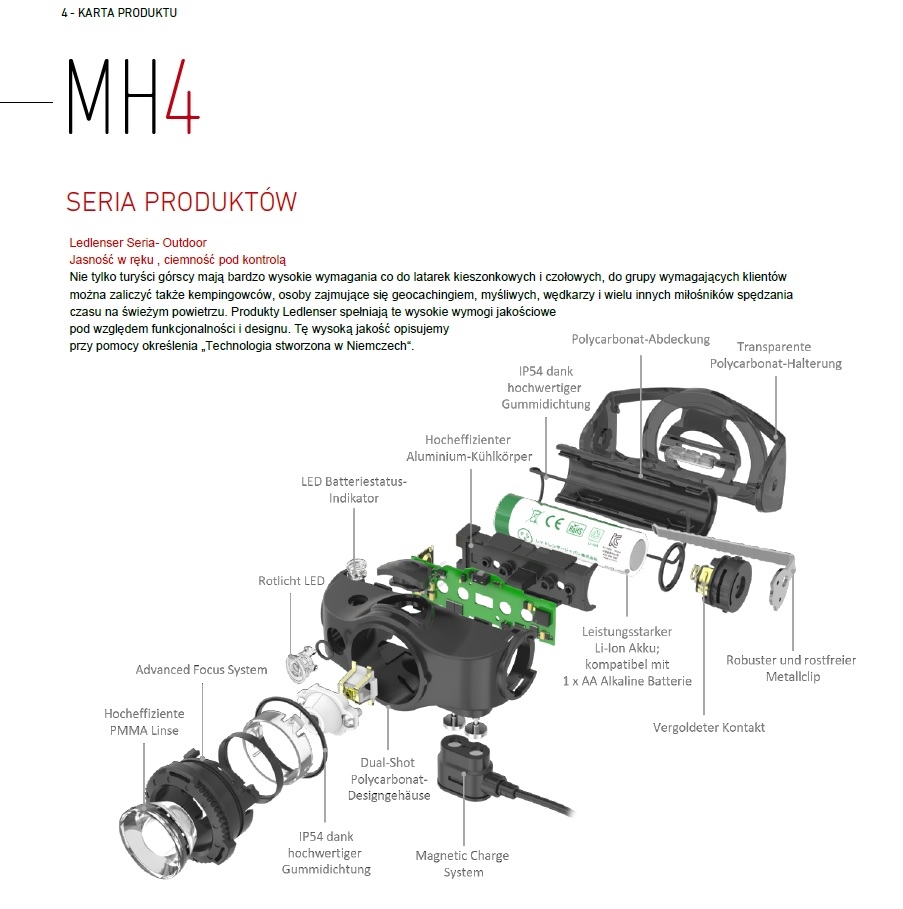 4 - KARTA PRODUKTU

MH4

SERIA PRODUKTÓW

Ledlenser Seria- Outdoor
Jasność w ręku , ciemność pod kontrolą
Nie tylko turyści górscy mają bardzo wysokie wymagania co do latarek kieszonkowych i czołowych, do grupy wymagających klientów można zaliczyć także kempingowców, osoby zajmujące się geocachingiem, myśliwych, wędkarzy i wielu innych miłośników spędzania czasu na świeżym powietrzu. Produkty Ledlenser spełniają te wysokie wymogi jakościowe pod względem funkcjonalności i designu. Tę wysoką jakość opisujemy przy pomocy określenia „Technologia stworzona w Niemczech".

Polycarbonat-Abdeckung

Transparente Polycarbonat-Halterung

IP54 dank hochwertiger Gummidichtung

Hocheffizienter Aluminium-Kühlkörper

LED Batteriestatus-Indikator

Rotlicht LED

Advanced Focus System

Hocheffiziente PMMA Linse

Leistungsstarker Li-Ion Akku; kompatibel mit 1 x AA Alkaline Batterie

Robuster und rostfreier Metallclip

Vergoldeter Kontakt

Dual-Shot Polycarbonat-Designgehäuse

IP54 dank hochwertiger Gummidichtung

Magnetic Charge System