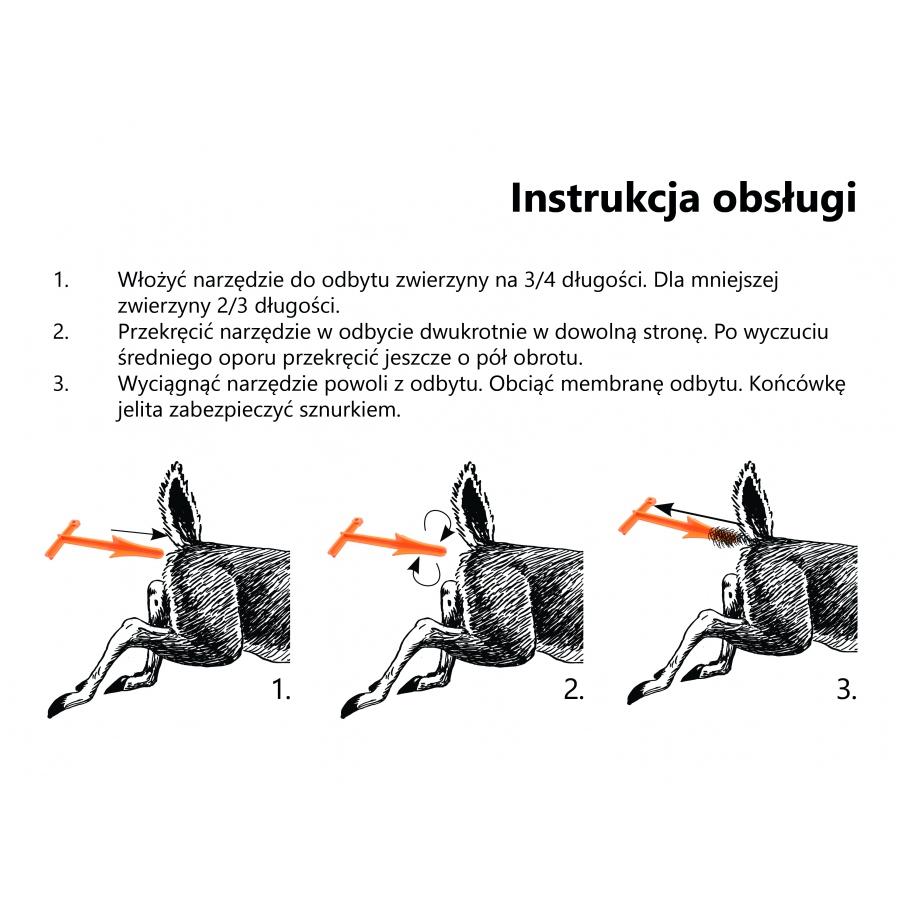 Instrukcja obsługi

1. Włożyć narzędzie do odbytu zwierzyny na 3/4 długości. Dla mniejszej zwierzyny 2/3 długości.
2. Przekręcić narzędzie w odbycie dwukrotnie w dowolną stronę. Po wyczuciu średniego oporu przekręcić jeszcze o pół obrotu.
3. Wyciągnąć narzędzie powoli z odbytu. Obciąć membranę odbytu. Końcówkę jelita zabezpieczyć sznurkiem.

1.

2.

3.