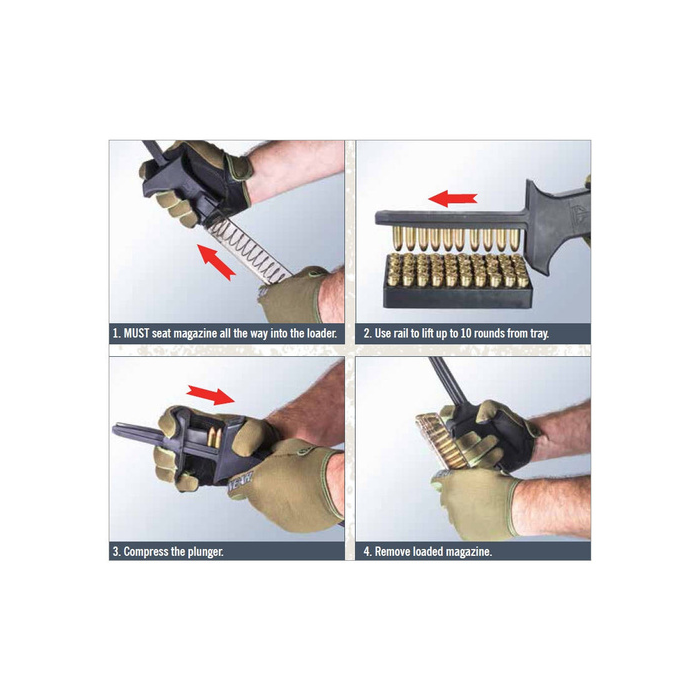 1. MUST seat magazine all the way into the loader.

2. Use rail to lift up to 10 rounds from tray.

3. Compress the plunger.

4. Remove loaded magazine.